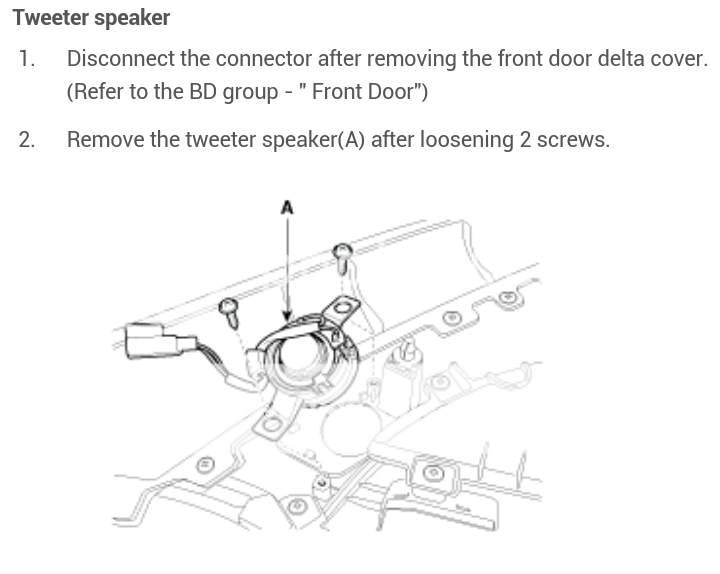 Tweeter speaker

1. Disconnect the connector after removing the front door delta cover. (Refer to the BD group - " Front Door")

2. Remove the tweeter speaker(A) after loosening 2 screws.

A